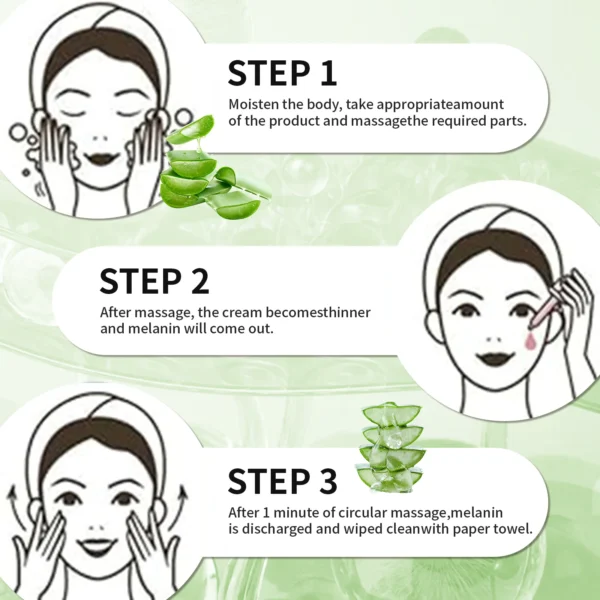 STEP 1
Moisten the body, take appropriateamount of the product and massagethe required parts.

STEP 2
After massage, the cream becomesthinner and melanin will come out.

STEP 3
After 1 minute of circular massage,melanin is discharged and wiped cleanwith paper towel.