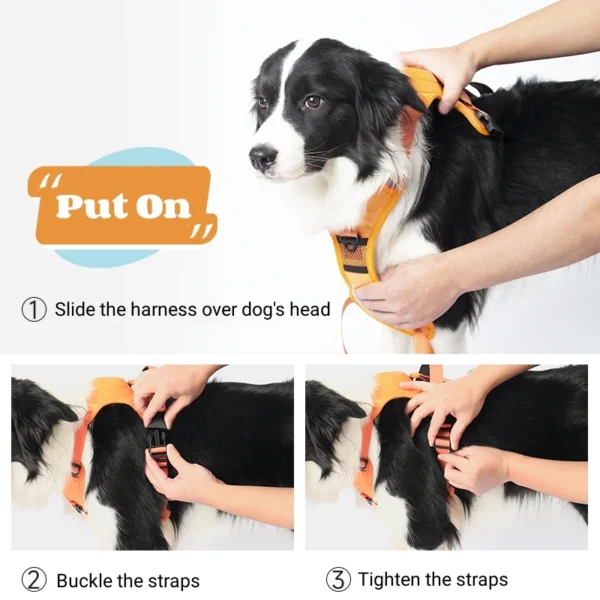 "Put On"

① Slide the harness over dog's head

② Buckle the straps

③ Tighten the straps